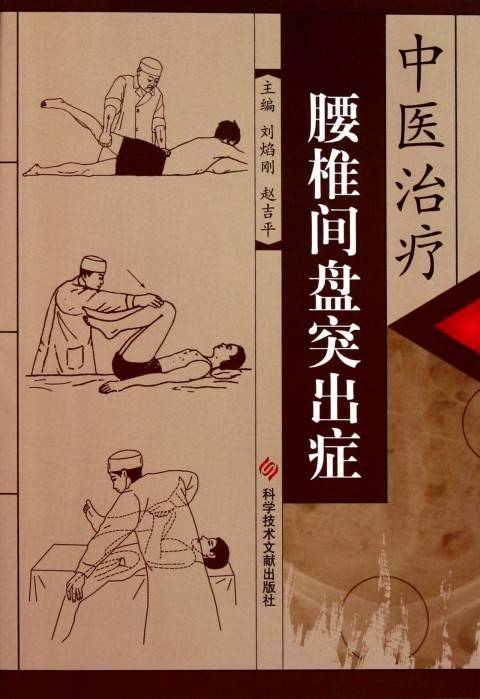 中医治疗

腰椎间盘突出症

主编 刘焰刚 赵吉平

科学技术文献出版社