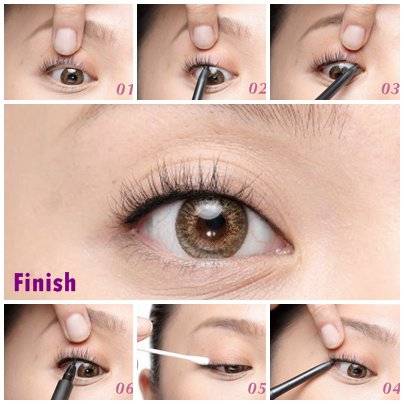 01

02

03

Finish

06

05

04